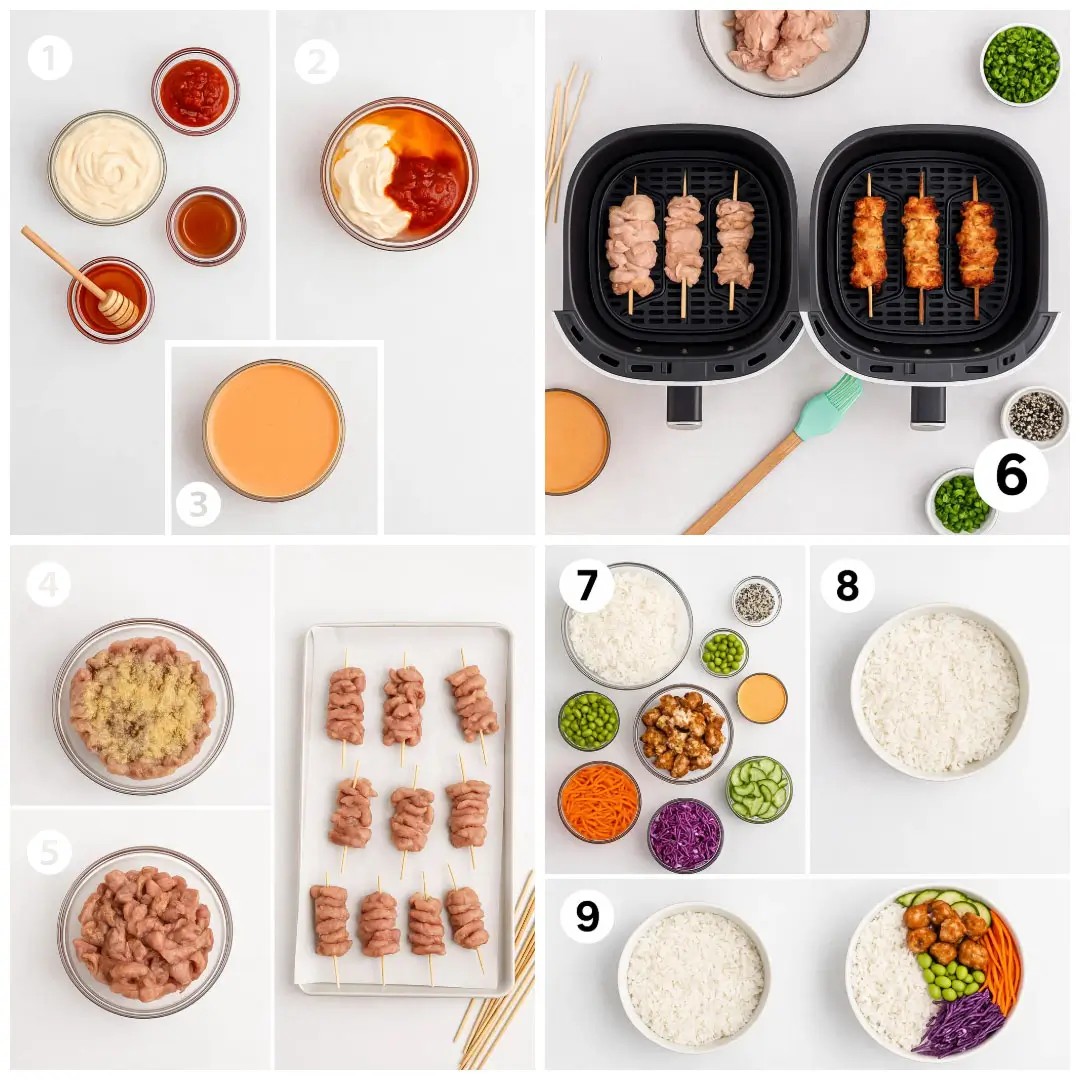 1
2
3
6
4
5
7
8
9