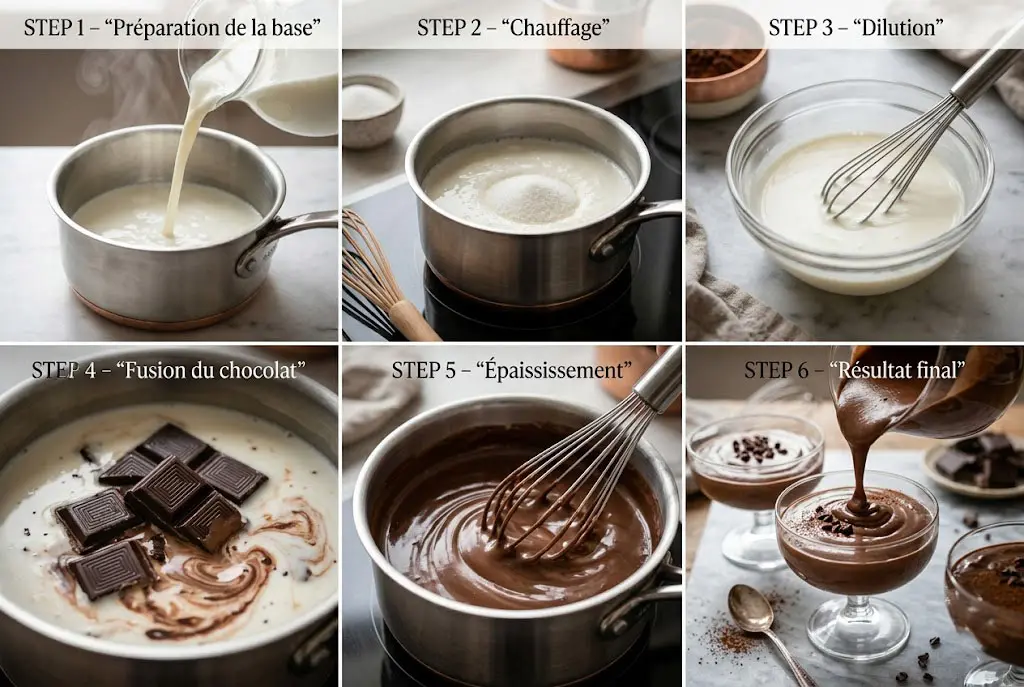 STEP 1 – “Préparation de la base”

STEP 2 – “Chauffage”

STEP 3 – “Dilution”

STEP 4 – “Fusion du chocolat”

STEP 5 – “Épaississement”

STEP 6 – “Résultat final”